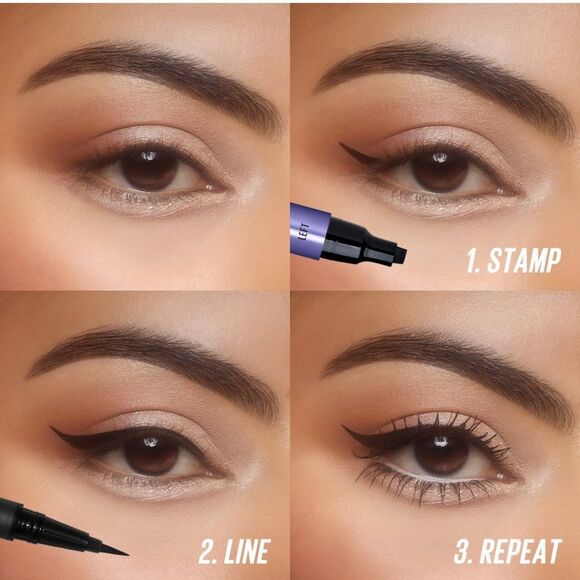 LEFT

1. STAMP

2. LINE

3. REPEAT